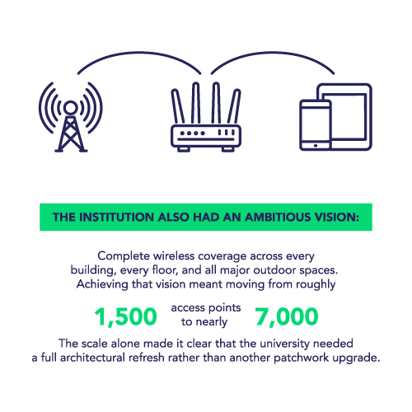 THE INSTITUTION ALSO HAD AN AMBITIOUS VISION:

Complete wireless coverage across every building, every floor, and all major outdoor spaces. Achieving that vision meant moving from roughly

1,500 access points to nearly 7,000

The scale alone made it clear that the university needed a full architectural refresh rather than another patchwork upgrade.